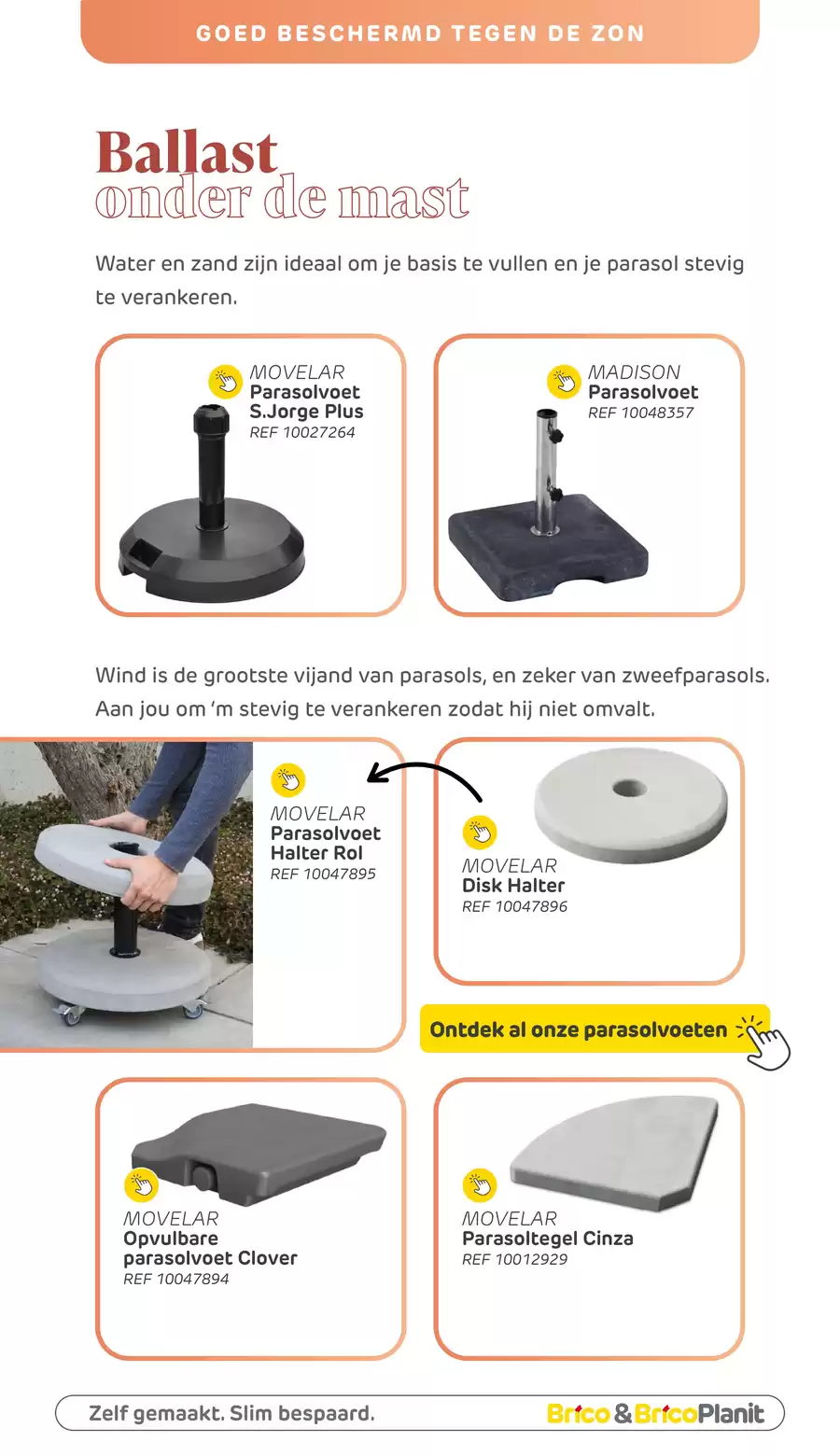 GOED BESCHERMD TEGEN DE ZON

Ballast
onder de mast

Water en zand zijn ideaal om je basis te vullen en je parasol stevig te verankeren.

MOVELAR
Parasolvoet
S.Jorge Plus
REF 10027264

MADISON
Parasolvoet
REF 10048357

Wind is de grootste vijand van parasols, en zeker van zweefparasols. Aan jou om 'm stevig te verankeren zodat hij niet omvalt.

MOVELAR
Parasolvoet
Halter Rol
REF 10047895

MOVELAR
Disk Halter
REF 10047896

Ontdek al onze parasolvoeten

MOVELAR
Opvulbare
parasolvoet Clover
REF 10047894

MOVELAR
Parasoltegel Cinza
REF 10012929

Zelf gemaakt. Slim bespaard.

Brico & BricoPlanit